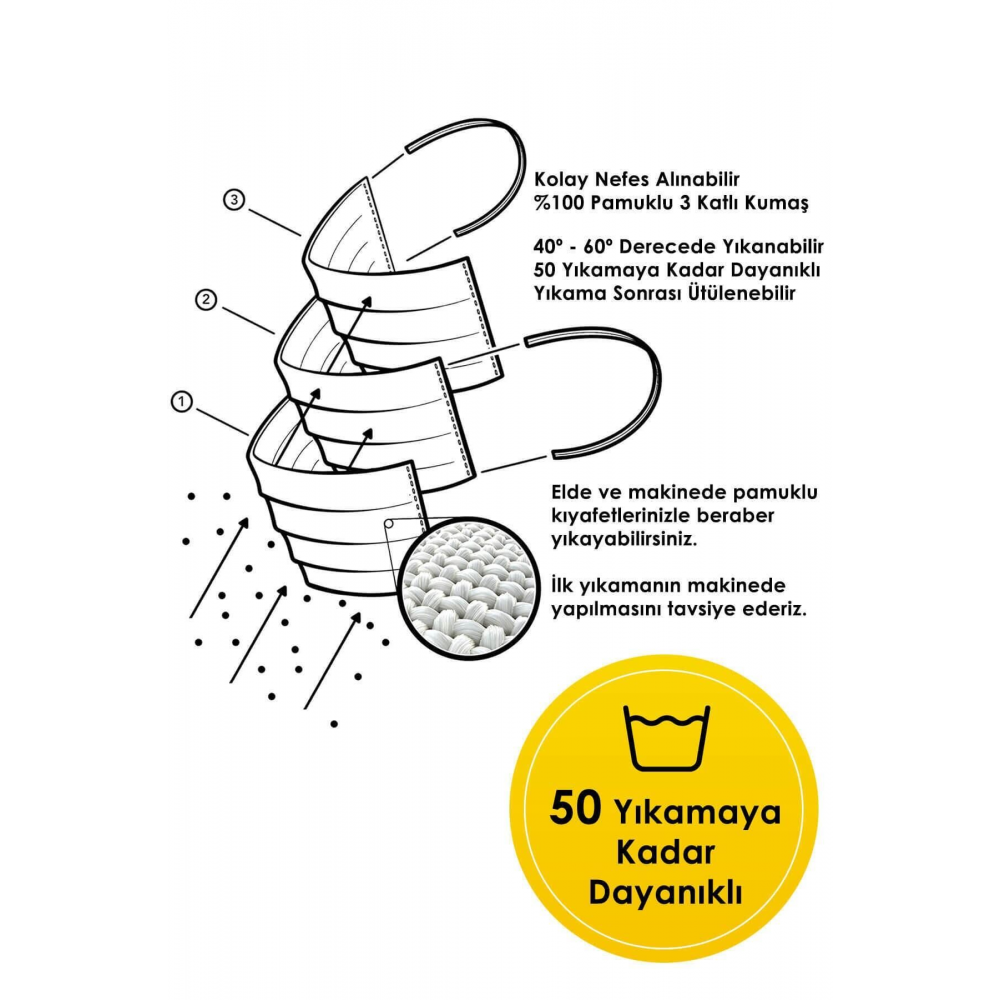 ③

②

①

Kolay Nefes Alınabilir
%100 Pamuklu 3 Katlı Kumaş

40° - 60° Derecede Yıkanabilir
50 Yıkamaya Kadar Dayanıklı
Yıkama Sonrası Ütülenebilir

Elde ve makinede pamuklu kıyafetlerinizle beraber yıkayabilirsiniz.

İlk yıkamanın makinede yapılmasını tavsiye ederiz.

50 Yıkamaya Kadar Dayanıklı