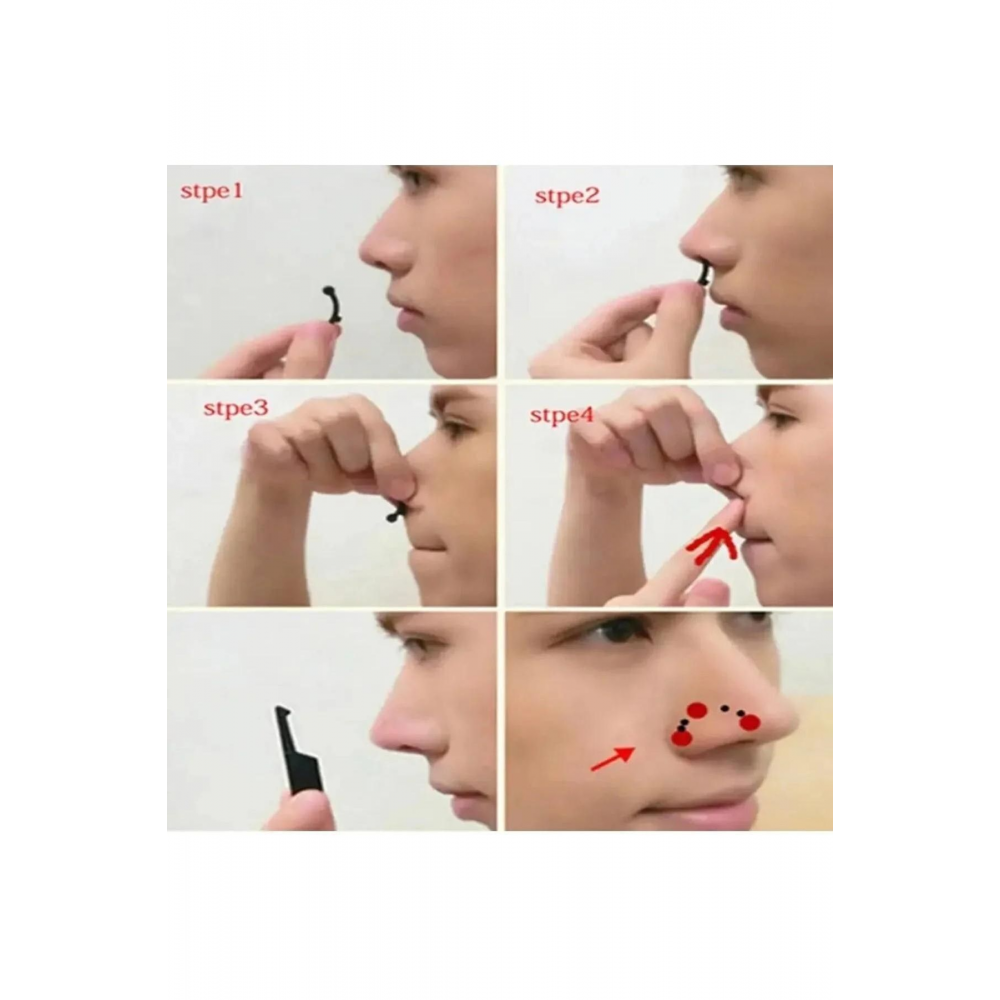 stpe1

stpe2

stpe3

stpe4