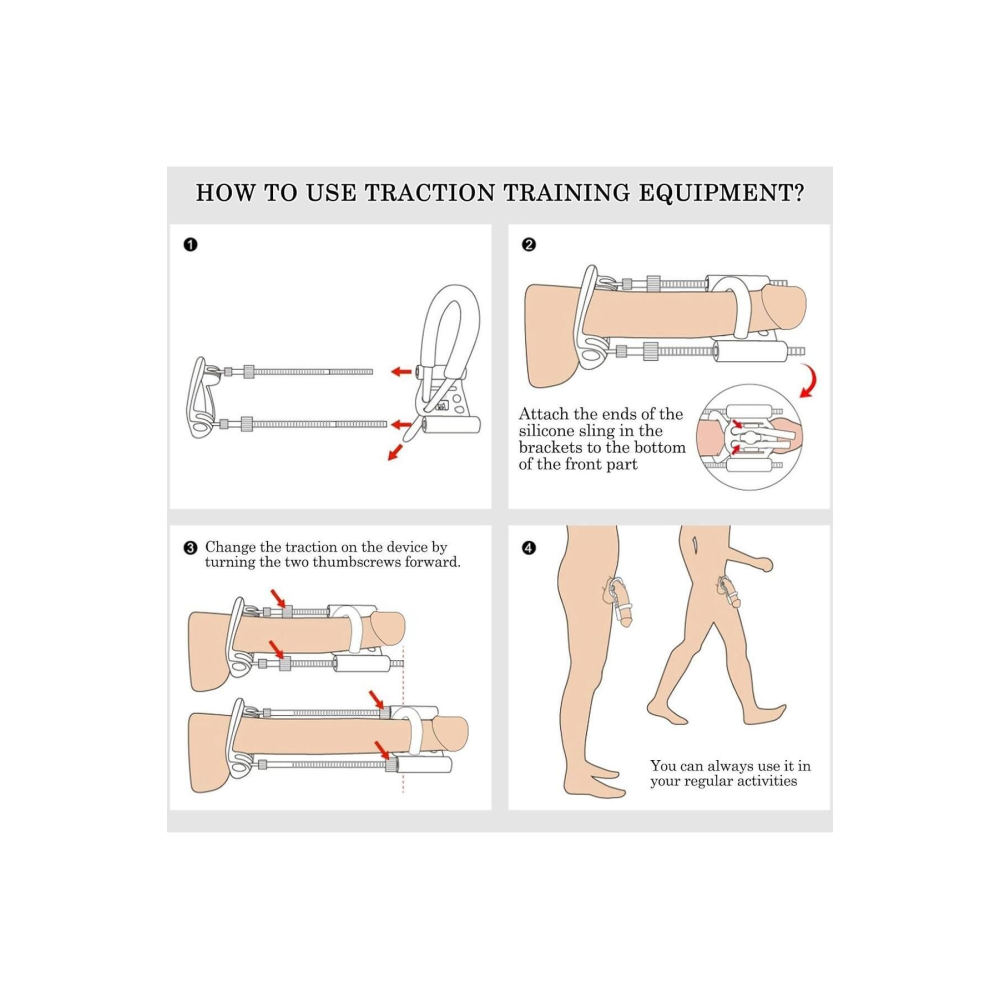 HOW TO USE TRACTION TRAINING EQUIPMENT?

❶

❷

Attach the ends of the silicone sling in the brackets to the bottom of the front part

❸ Change the traction on the device by turning the two thumbscrews forward.

❹

You can always use it in your regular activities