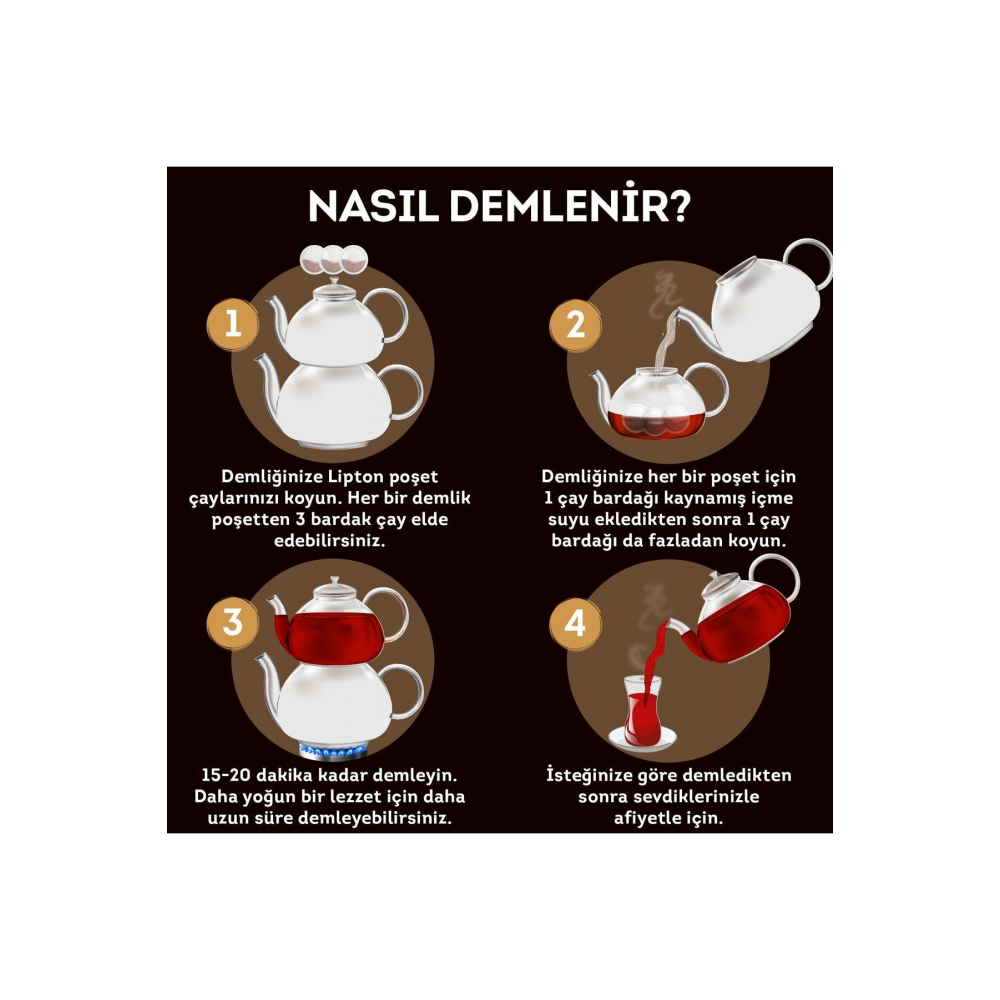 NASIL DEMLENİR?

1

Demliğinize Lipton poşet çaylarınızı koyun. Her bir demlik poşetten 3 bardak çay elde edebilirsiniz.

2

Demliğinize her bir poşet için 1 çay bardağı kaynamış içme suyu ekledikten sonra 1 çay bardağı da fazladan koyun.

3

15-20 dakika kadar demleyin. Daha yoğun bir lezzet için daha uzun süre demleyebilirsiniz.

4

İsteğinize göre demledikten sonra sevdiklerinizle afiyetle için.