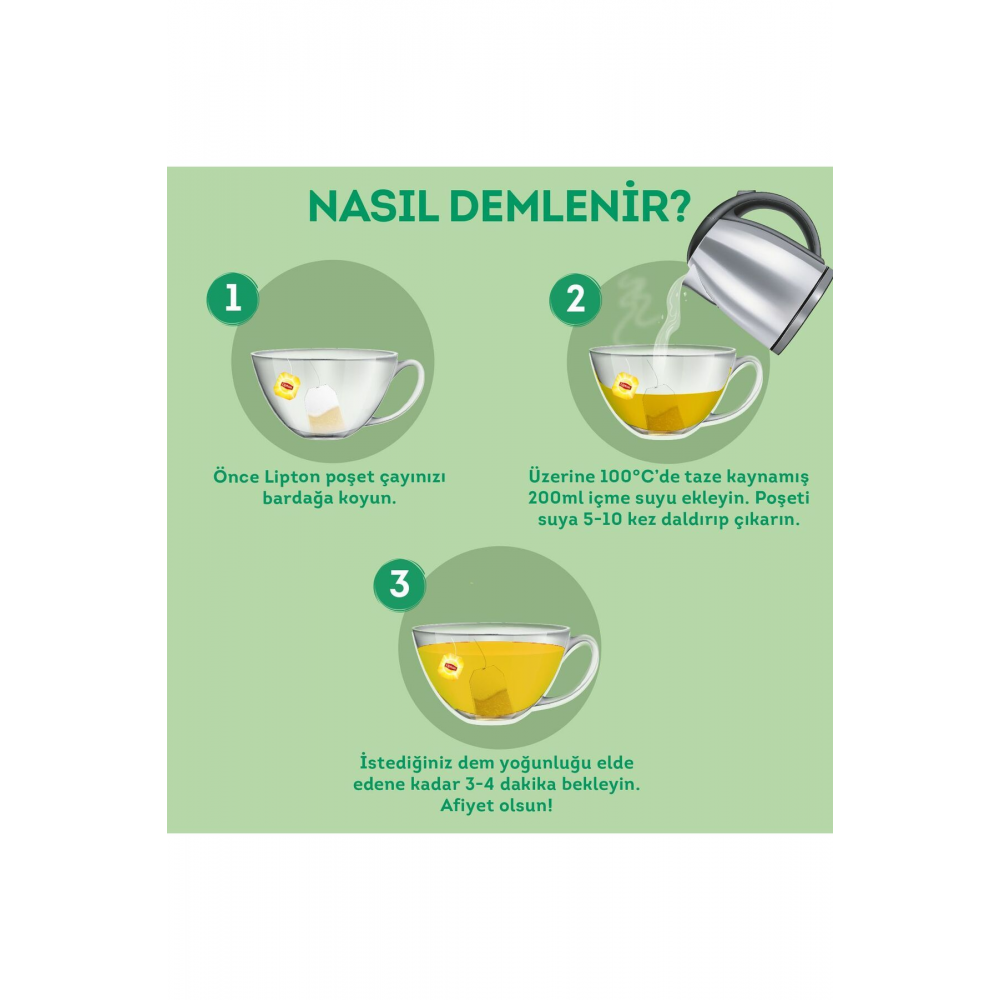 NASIL DEMLENİR?

1

Önce Lipton poşet çayınızı bardağa koyun.

2

Üzerine 100°C'de taze kaynamış 200ml içme suyu ekleyin. Poşeti suya 5-10 kez daldırıp çıkarın.

3

İstediğiniz dem yoğunluğu elde edene kadar 3-4 dakika bekleyin. Afiyet olsun!