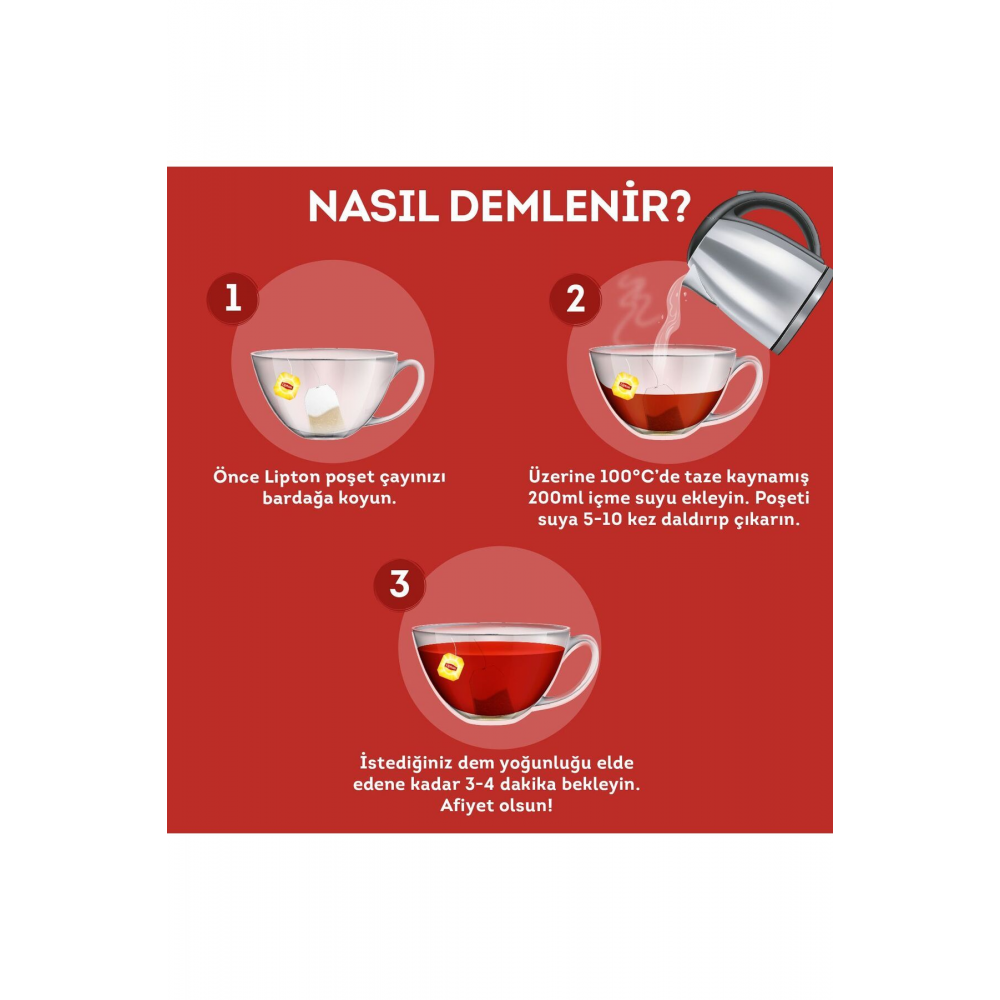 NASIL DEMLENİR?

1

Önce Lipton poşet çayınızı bardağa koyun.

2

Üzerine 100°C'de taze kaynamış 200ml içme suyu ekleyin. Poşeti suya 5-10 kez daldırıp çıkarın.

3

İstediğiniz dem yoğunluğu elde edene kadar 3-4 dakika bekleyin. Afiyet olsun!