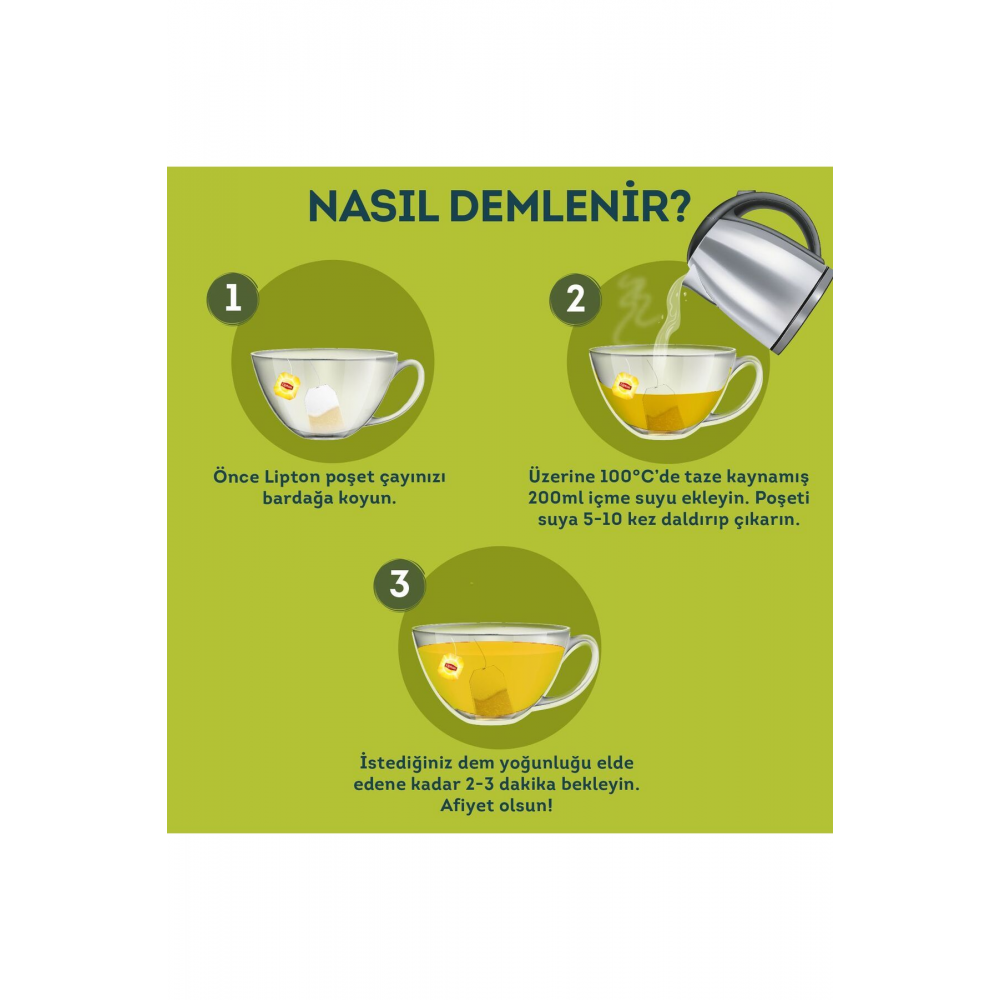 NASIL DEMLENİR?

1

Önce Lipton poşet çayınızı bardağa koyun.

2

Üzerine 100°C'de taze kaynamış 200ml içme suyu ekleyin. Poşeti suya 5-10 kez daldırıp çıkarın.

3

İstediğiniz dem yoğunluğu elde edene kadar 2-3 dakika bekleyin. Afiyet olsun!