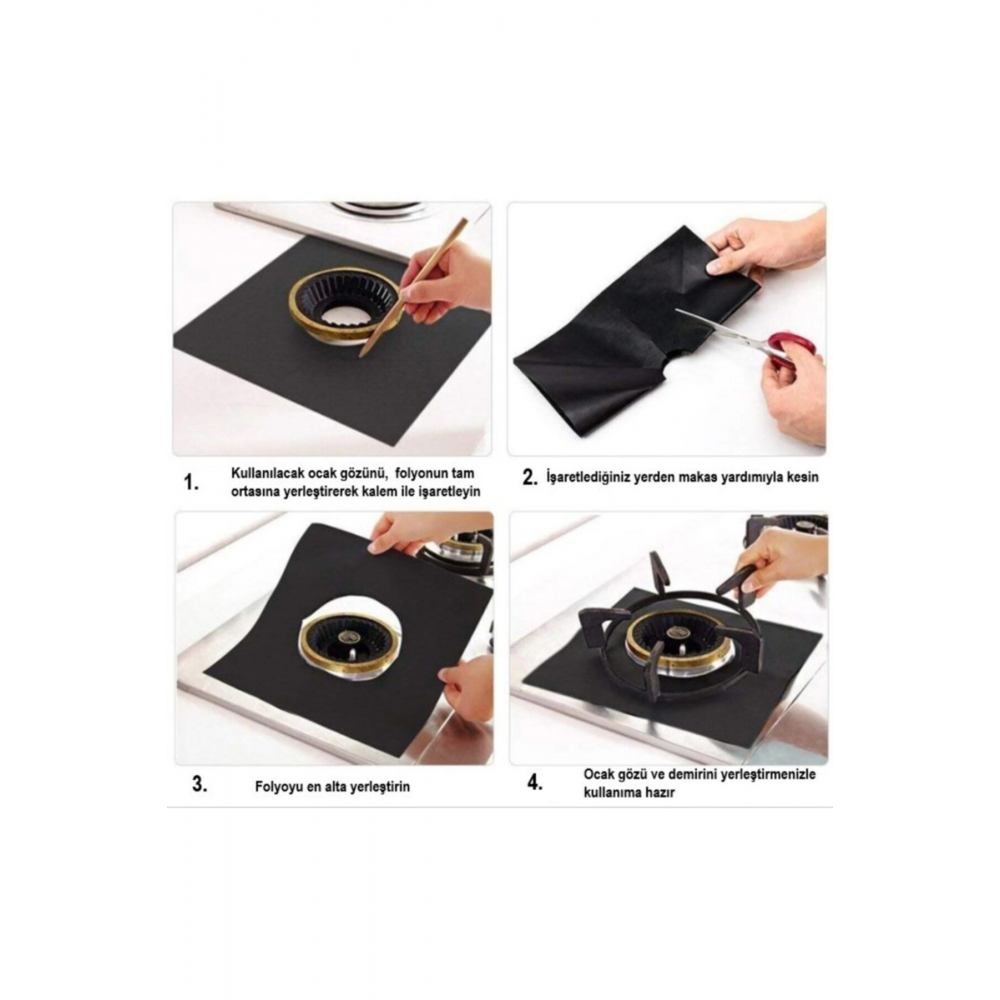 1. Kullanılacak ocak gözünü, folyonun tam ortasına yerleştirerek kalem ile işaretleyin

2. İşaretlediğiniz yerden makas yardımıyla kesin

3. Folyoyu en alta yerleştirin

4. Ocak gözü ve demirini yerleştirmenizle kullanıma hazır