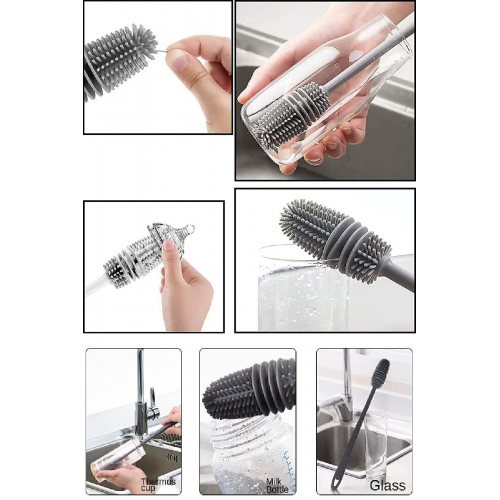 Thermos cup

Milk Bottle

Glass