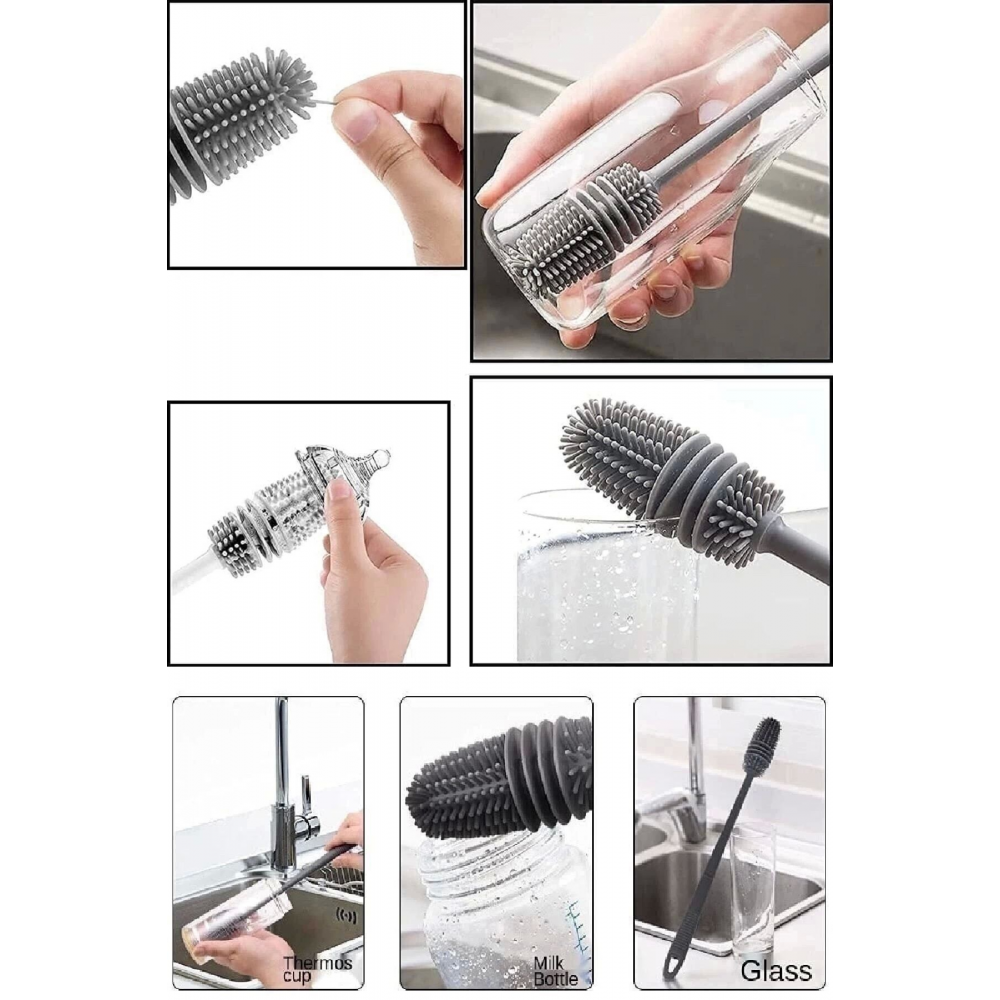 Thermos cup

Milk Bottle

Glass