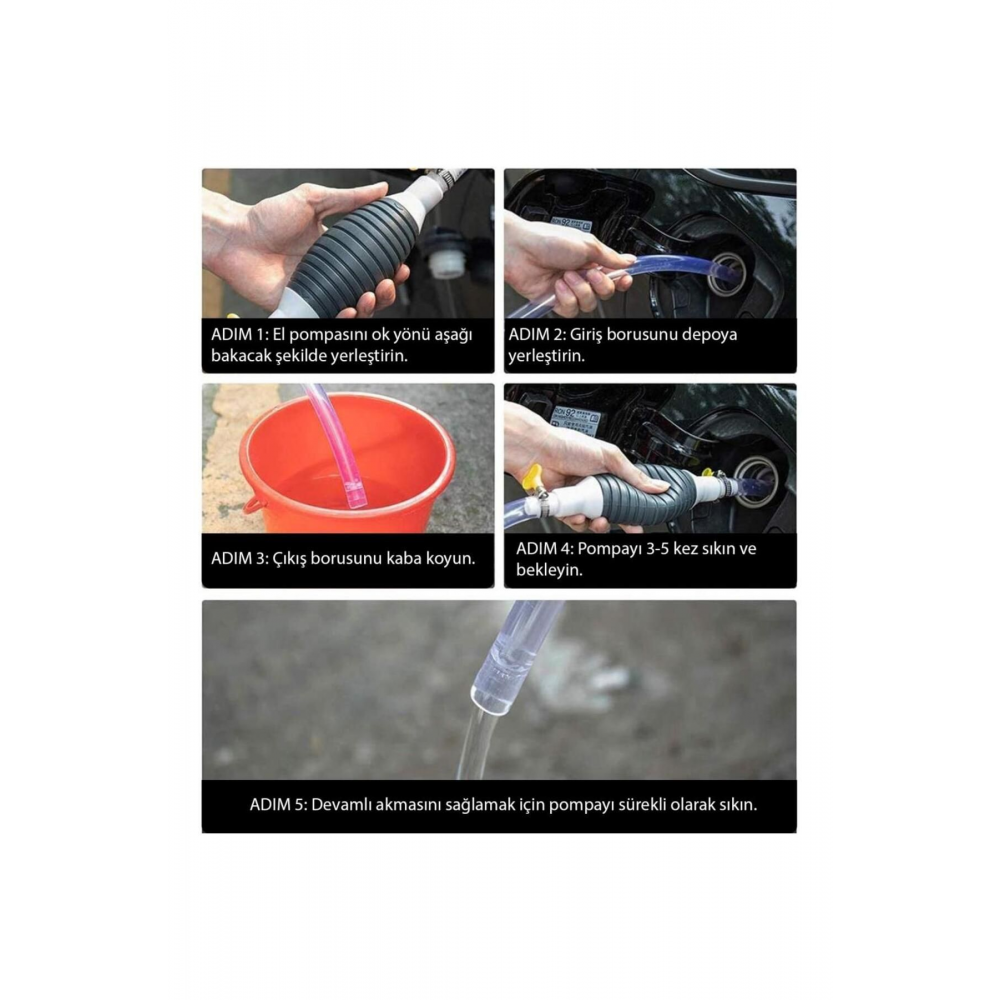 ADIM 1: El pompasını ok yönü aşağı bakacak şekilde yerleştirin.

ADIM 2: Giriş borusunu depoya yerleştirin.

ADIM 3: Çıkış borusunu kaba koyun.

ADIM 4: Pompayı 3-5 kez sıkın ve bekleyin.

ADIM 5: Devamlı akmasını sağlamak için pompayı sürekli olarak sıkın.