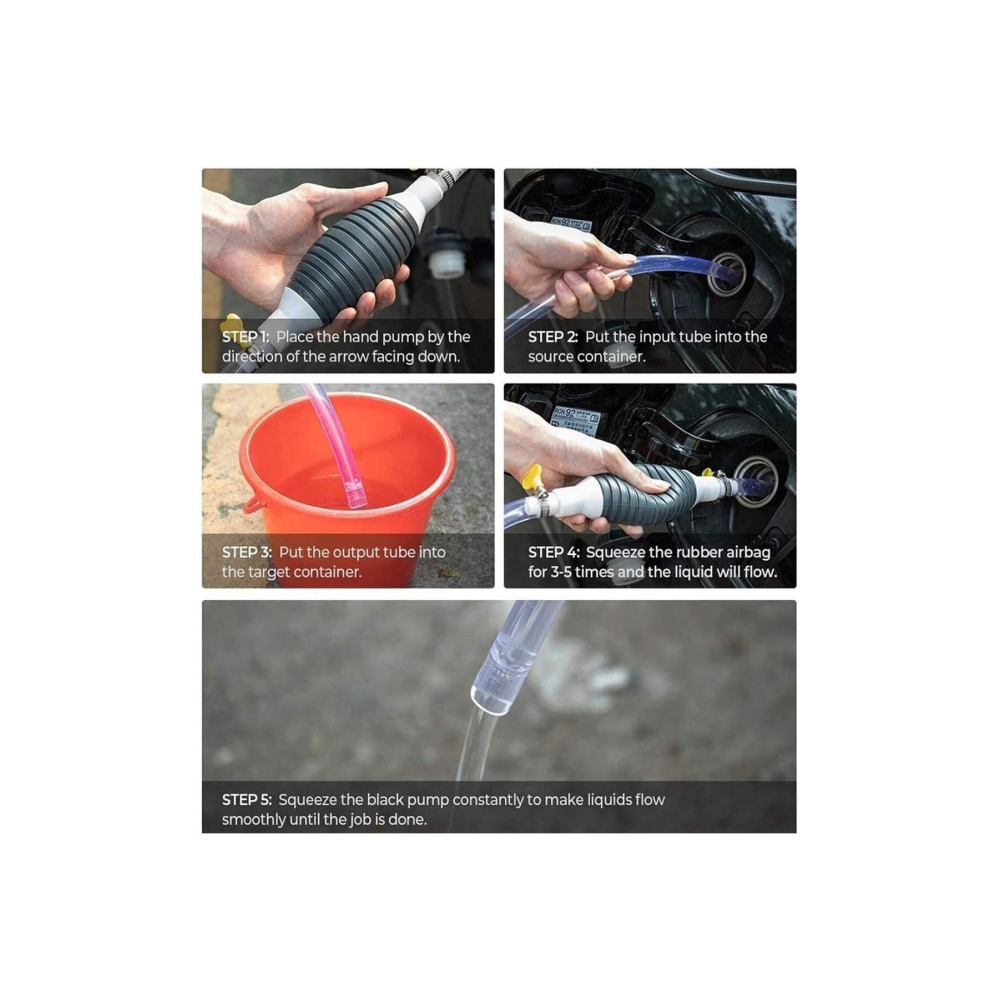 STEP 1: Place the hand pump by the direction of the arrow facing down.

STEP 2: Put the input tube into the source container.

STEP 3: Put the output tube into the target container.

STEP 4: Squeeze the rubber airbag for 3-5 times and the liquid will flow.

STEP 5: Squeeze the black pump constantly to make liquids flow smoothly until the job is done.