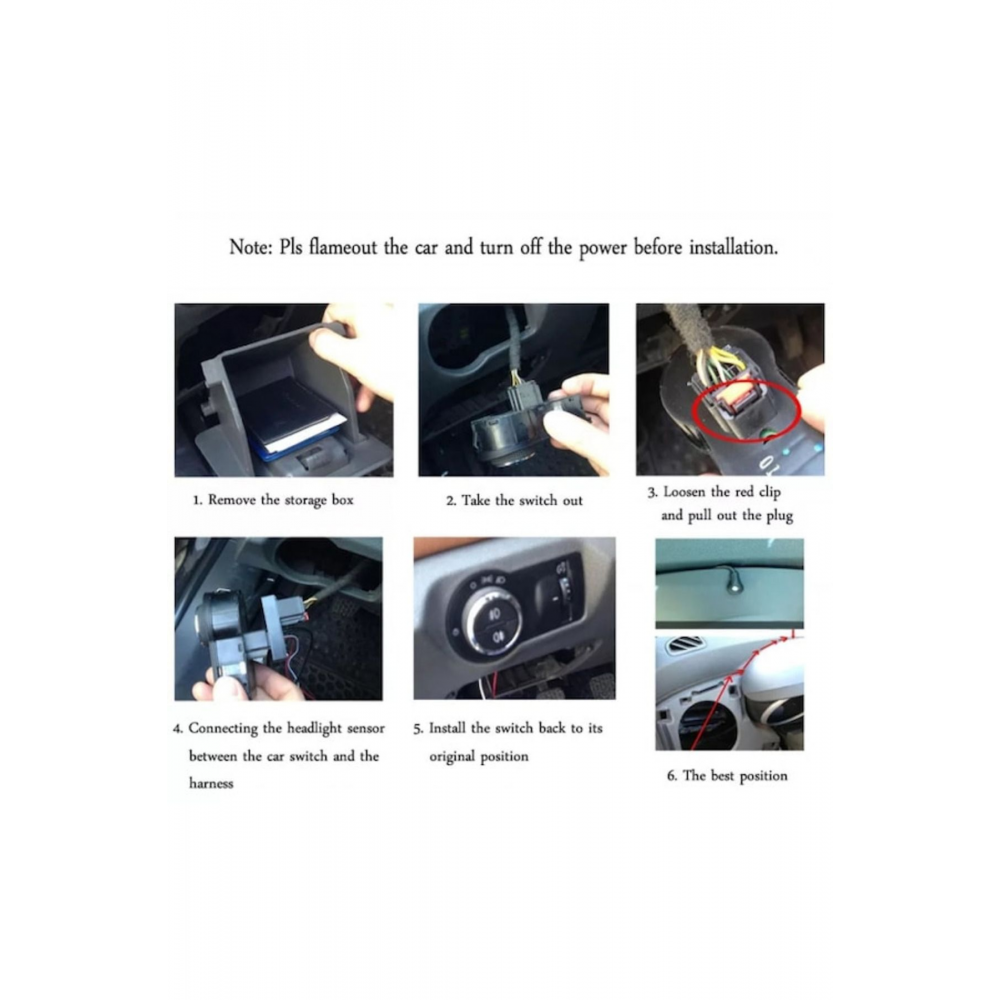 Note: Pls flameout the car and turn off the power before installation.

1. Remove the storage box

2. Take the switch out

3. Loosen the red clip and pull out the plug

4. Connecting the headlight sensor between the car switch and the harness

5. Install the switch back to its original position

6. The best position