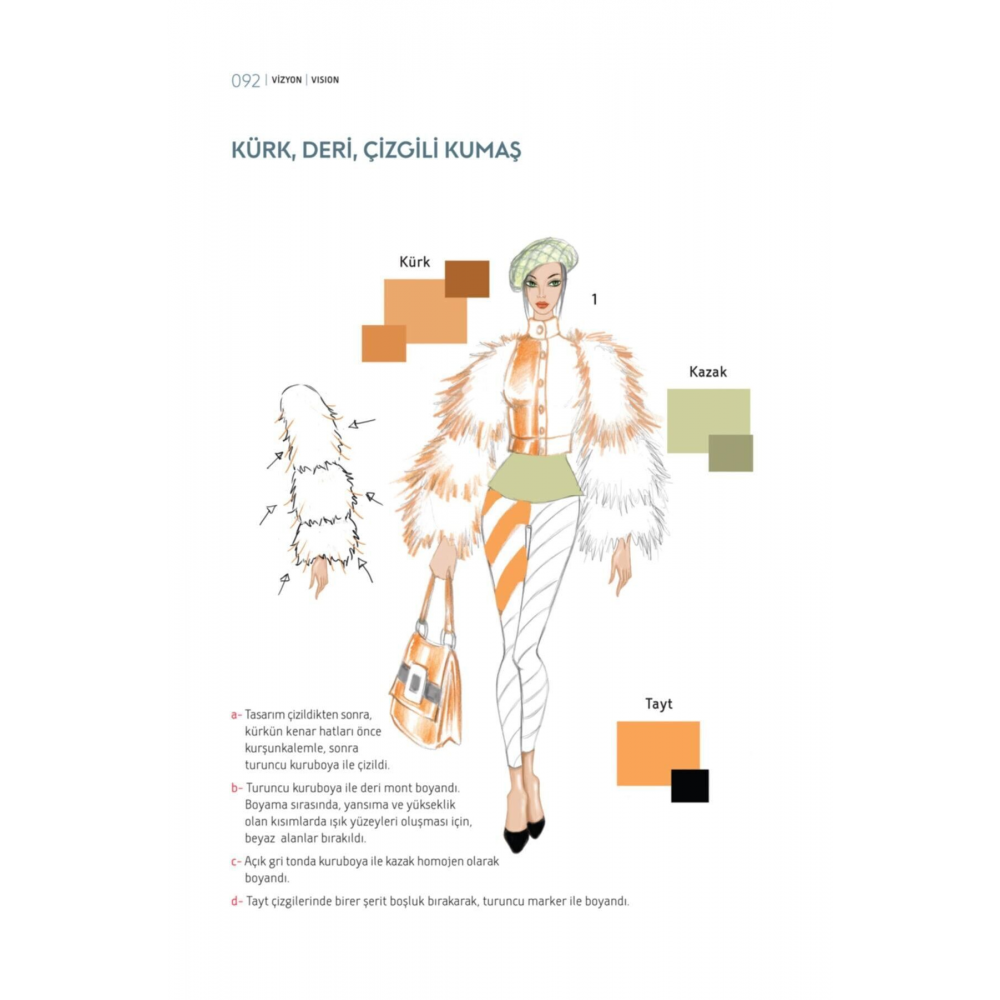 092 | VİZYON | VISION

KÜRK, DERİ, ÇİZGİLİ KUMAŞ

Kürk

1

Kazak

Tayt

a- Tasarım çizildikten sonra, kürkün kenar hatları önce kurşunkalemle, sonra turuncu kuruboya ile çizildi.

b- Turuncu kuruboya ile deri mont boyandı. Boyama sırasında, yansıma ve yükseklik olan kısımlarda ışık yüzeyleri oluşması için, beyaz alanlar bırakıldı.

c- Açık gri tonda kuruboya ile kazak homojen olarak boyandı.

d- Tayt çizgilerinde birer şerit boşluk bırakarak, turuncu marker ile boyandı.