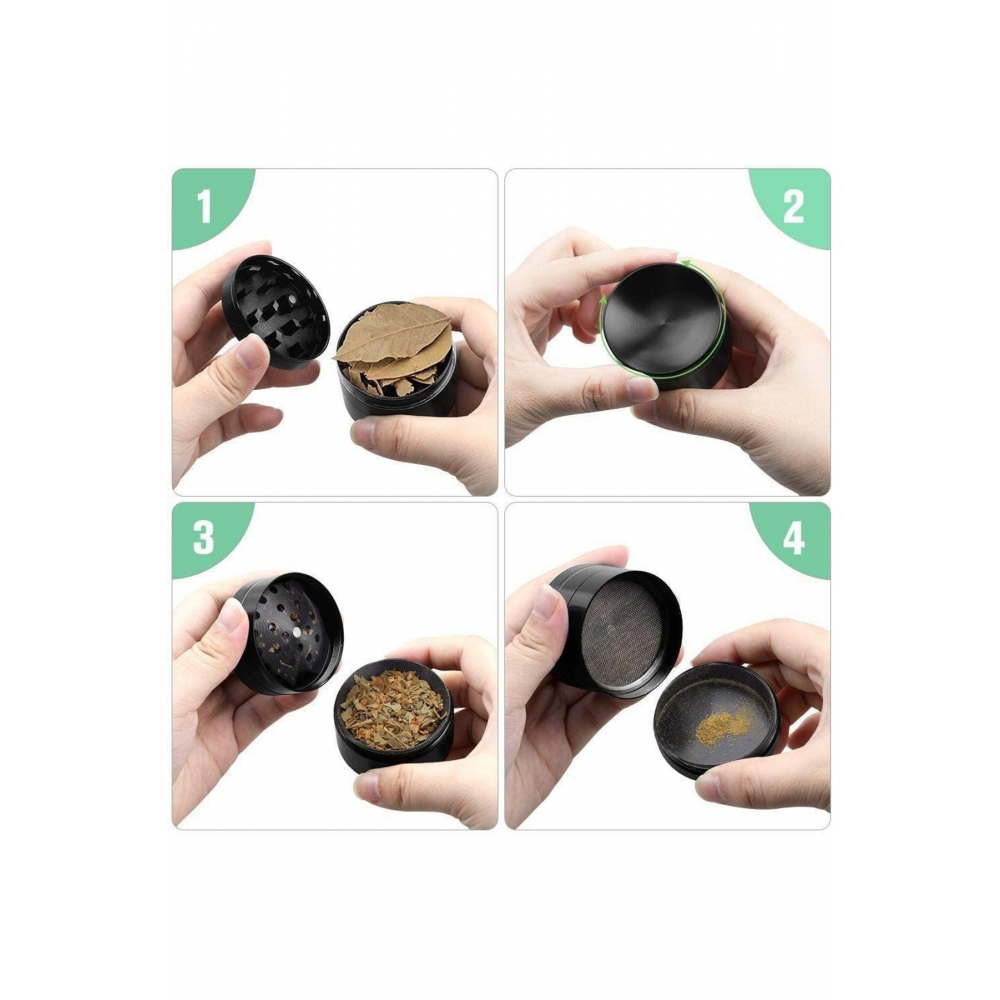 1

2

3

4