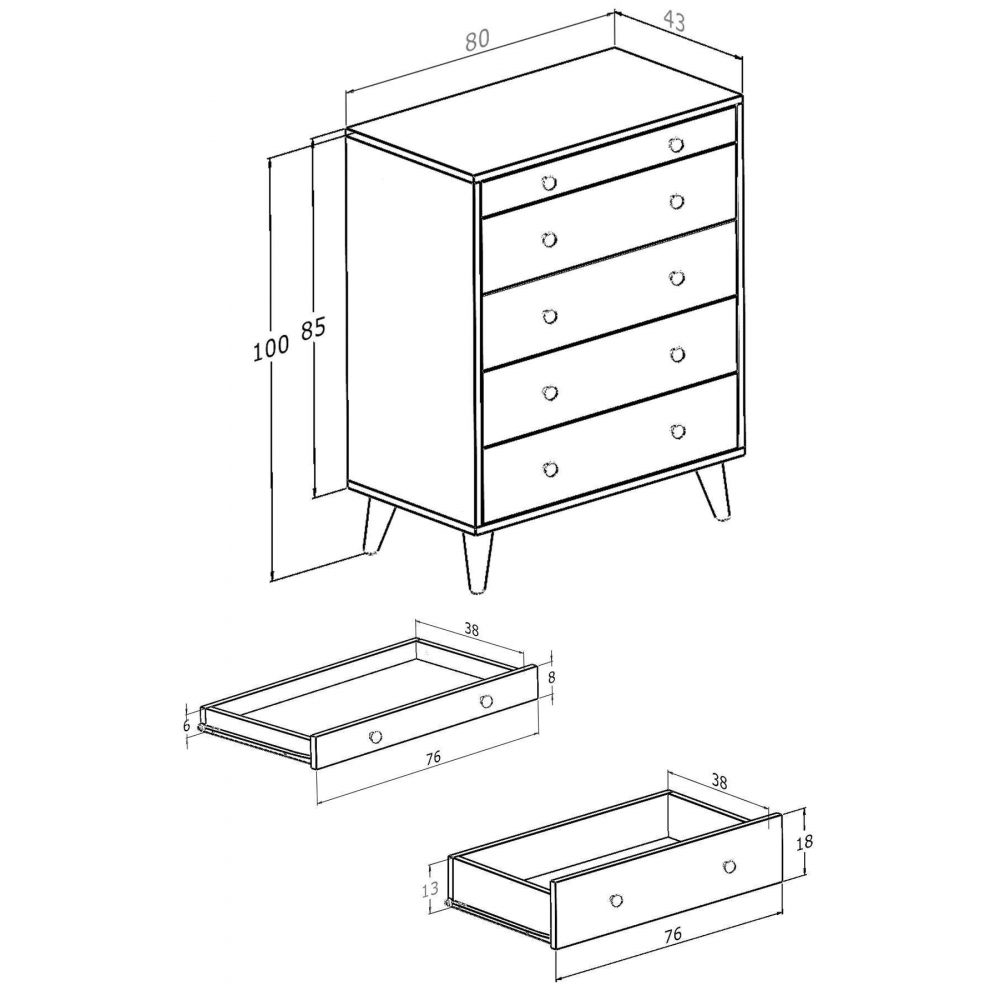 80
43
100
85
38
8
6
76
38
18
13
76