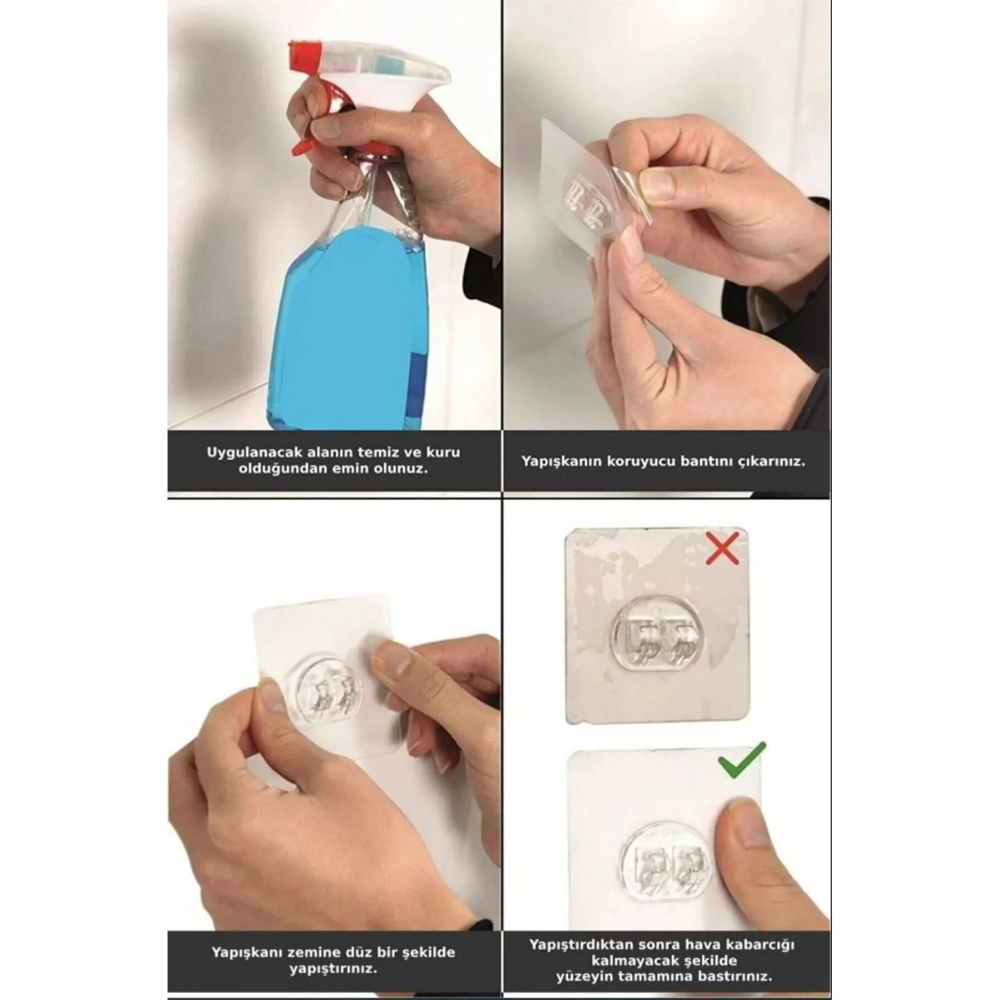 Uygulanacak alanın temiz ve kuru olduğundan emin olunuz.

Yapışkanın koruyucu bantını çıkarınız.

Yapışkanı zemine düz bir şekilde yapıştırınız.

Yapıştırdıktan sonra hava kabarcığı kalmayacak şekilde yüzeyin tamamına bastırınız.