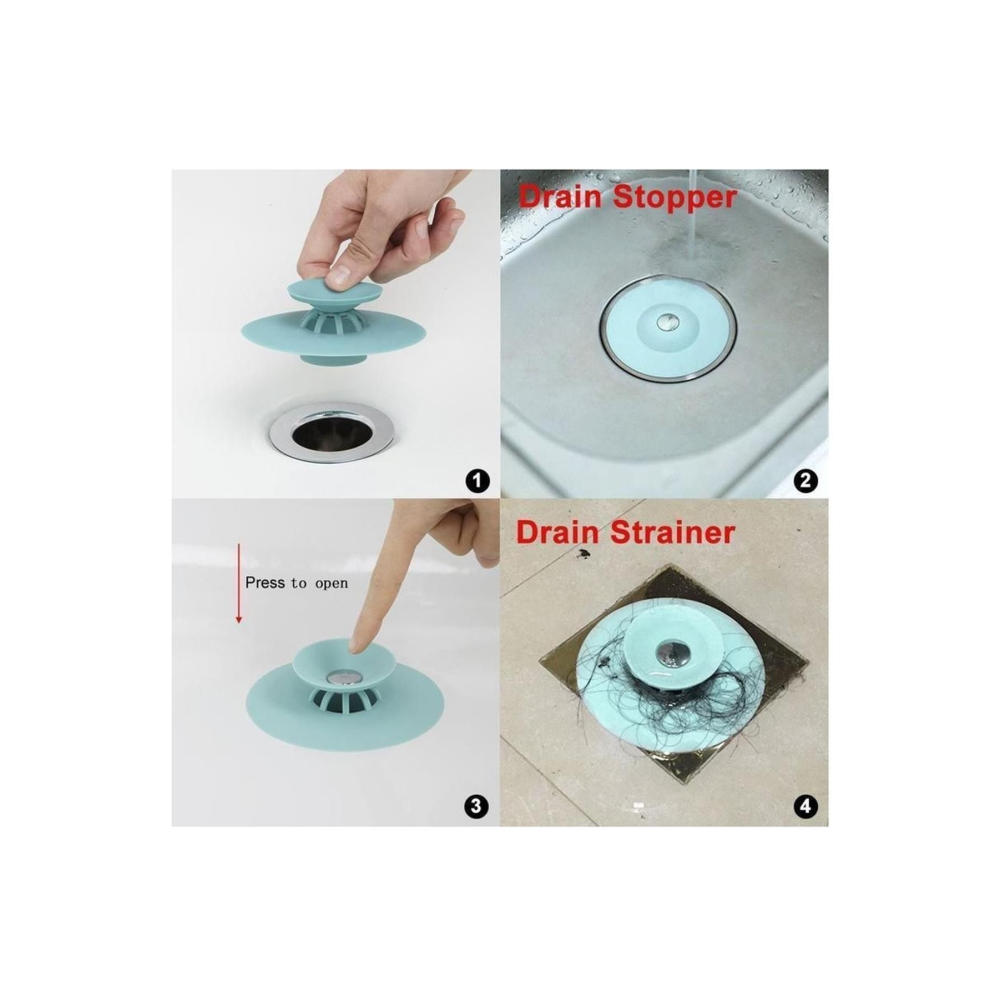 1

Drain Stopper

2

Press to open

3

Drain Strainer

4