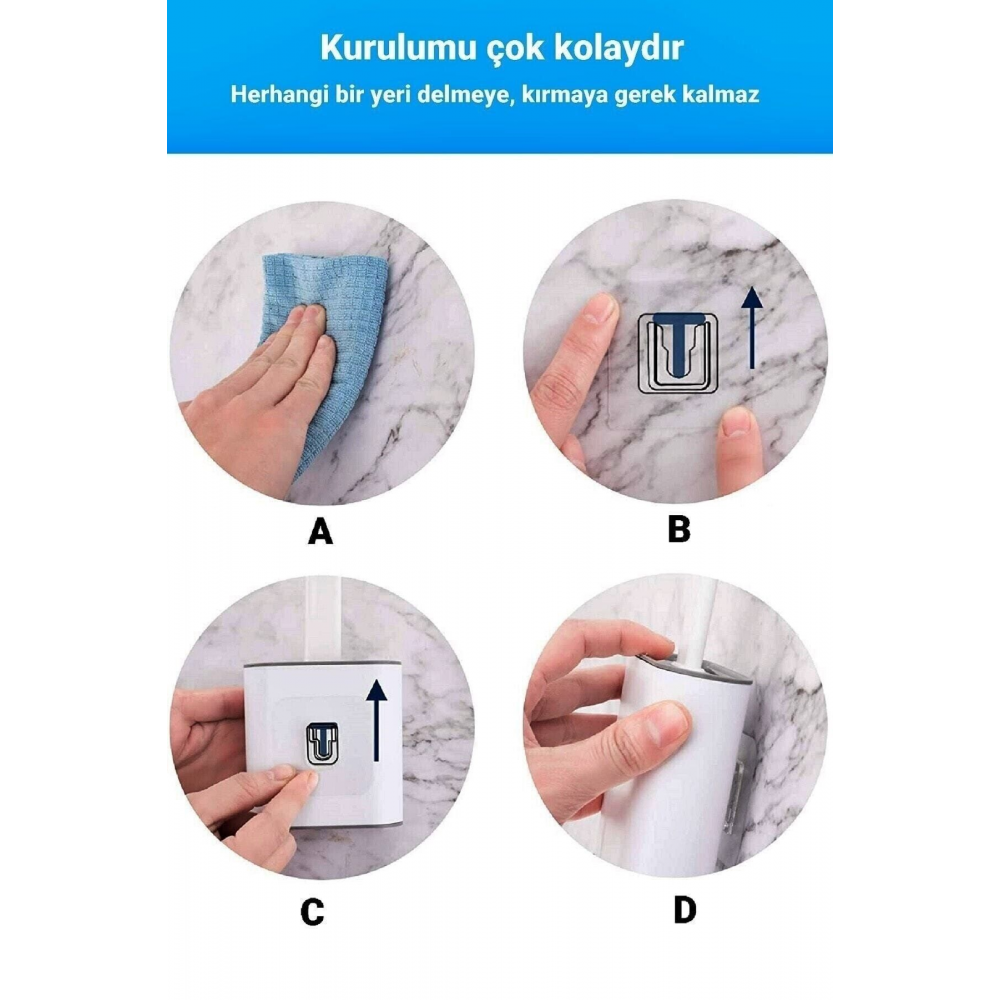 Kurulumu çok kolaydır

Herhangi bir yeri delmeye, kırmaya gerek kalmaz

A

B

C

D