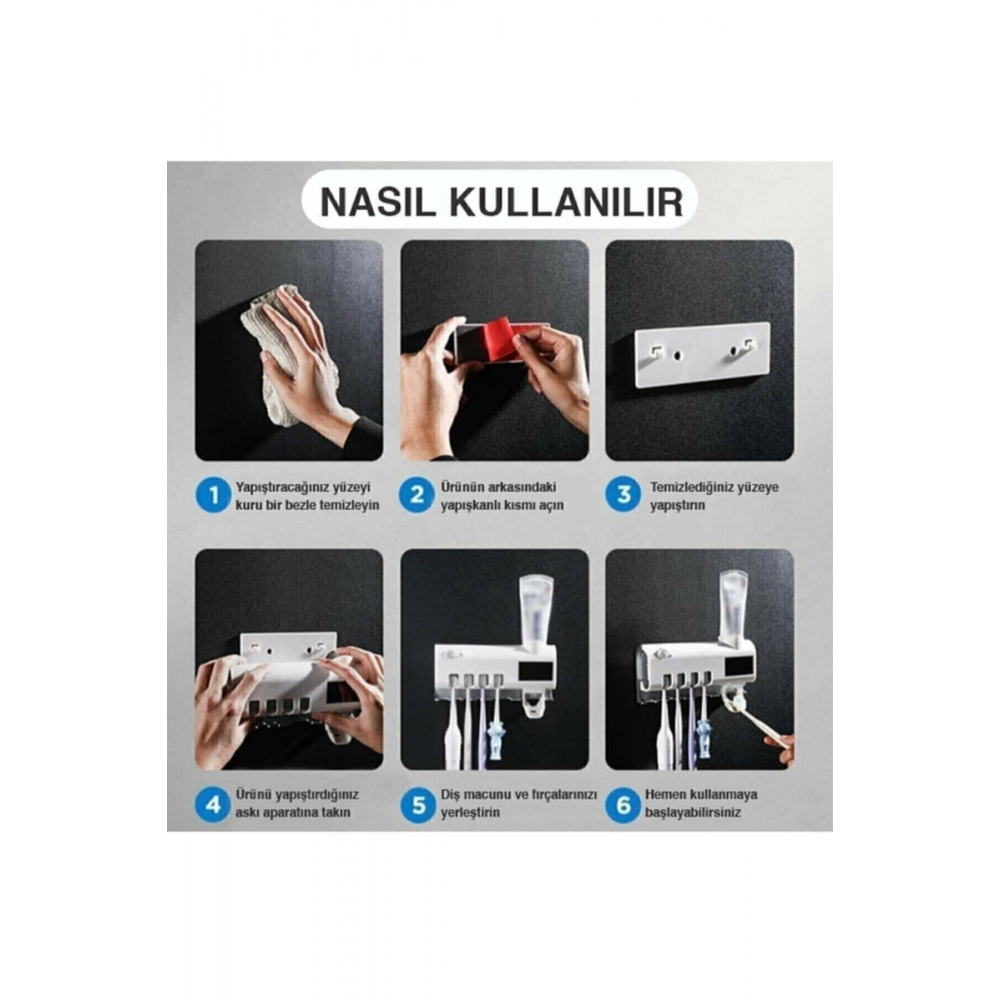 NASIL KULLANILIR

1 Yapıştıracağınız yüzeyi kuru bir bezle temizleyin

2 Ürünün arkasındaki yapışkanlı kısmı açın

3 Temizlediğiniz yüzeye yapıştırın

4 Ürünü yapıştırdığınız askı aparatına takın

5 Diş macunu ve fırçalarınızı yerleştirin

6 Hemen kullanmaya başlayabilirsiniz