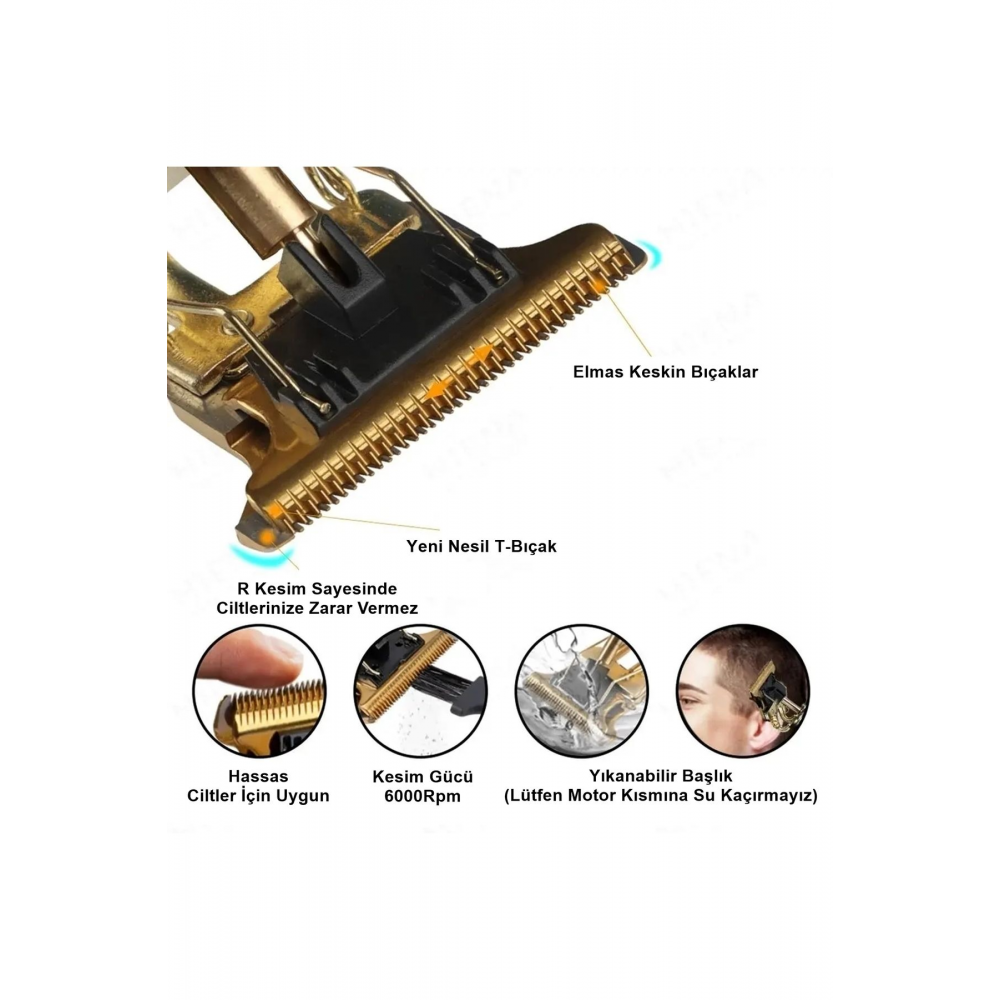 Elmas Keskin Bıçaklar

Yeni Nesil T-Bıçak

R Kesim Sayesinde Ciltlerinize Zarar Vermez

Hassas Ciltler İçin Uygun

Kesim Gücü 6000Rpm

Yıkanabilir Başlık (Lütfen Motor Kısmına Su Kaçırmayız)