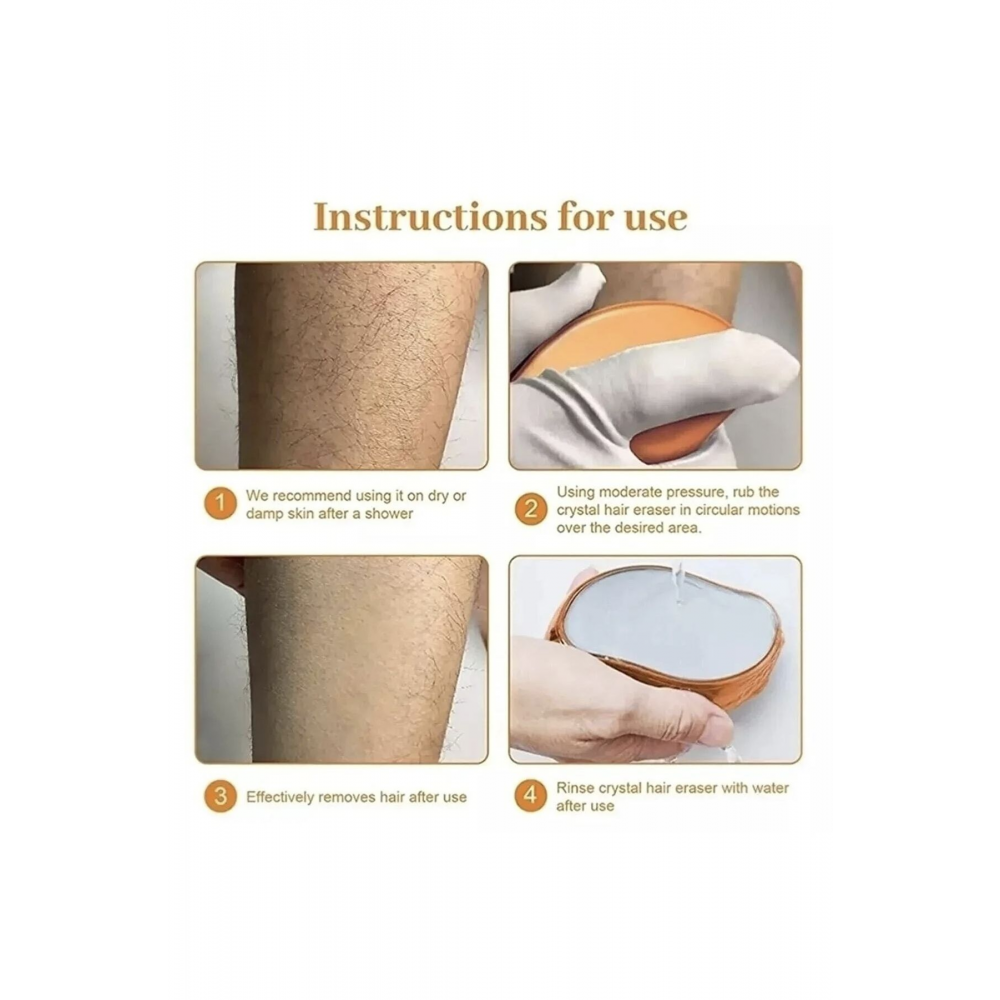 Instructions for use

1 We recommend using it on dry or damp skin after a shower

2 Using moderate pressure, rub the crystal hair eraser in circular motions over the desired area.

3 Effectively removes hair after use

4 Rinse crystal hair eraser with water after use