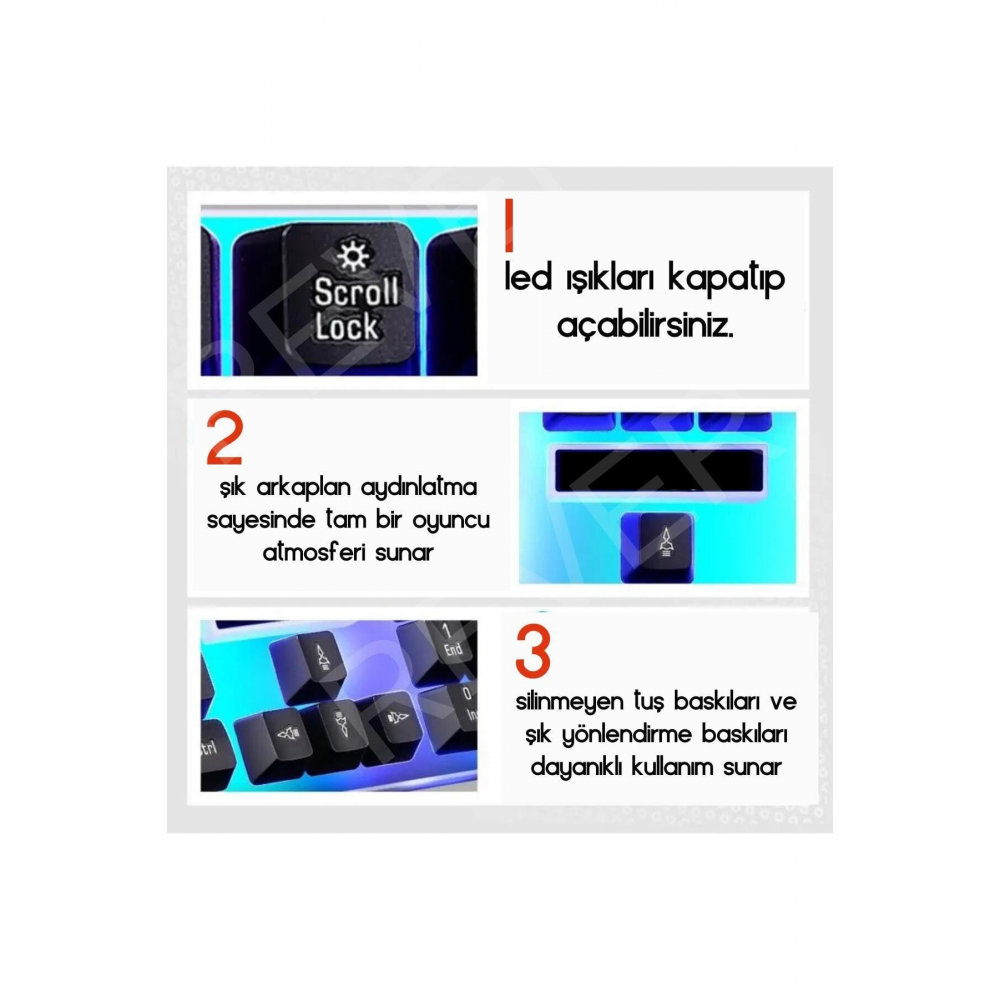 Scroll Lock

1
led ışıkları kapatıp açabilirsiniz.

2
şık arkaplan aydınlatma sayesinde tam bir oyuncu atmosferi sunar

1 End
0 Ins
Ctrl

3
silinmeyen tuş baskıları ve şık yönlendirme baskıları dayanıklı kullanım sunar