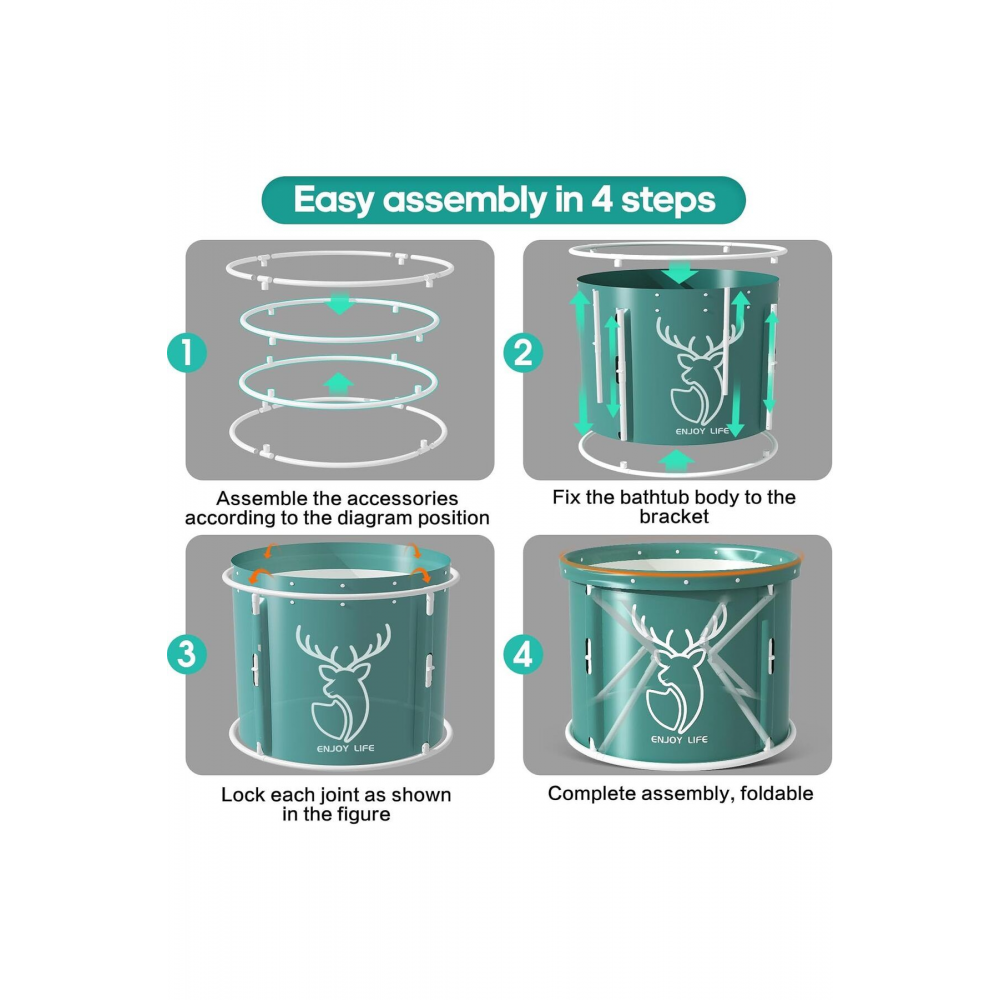 Easy assembly in 4 steps

1

Assemble the accessories according to the diagram position

2

ENJOY LIFE

Fix the bathtub body to the bracket

3

ENJOY LIFE

Lock each joint as shown in the figure

4

ENJOY LIFE

Complete assembly, foldable