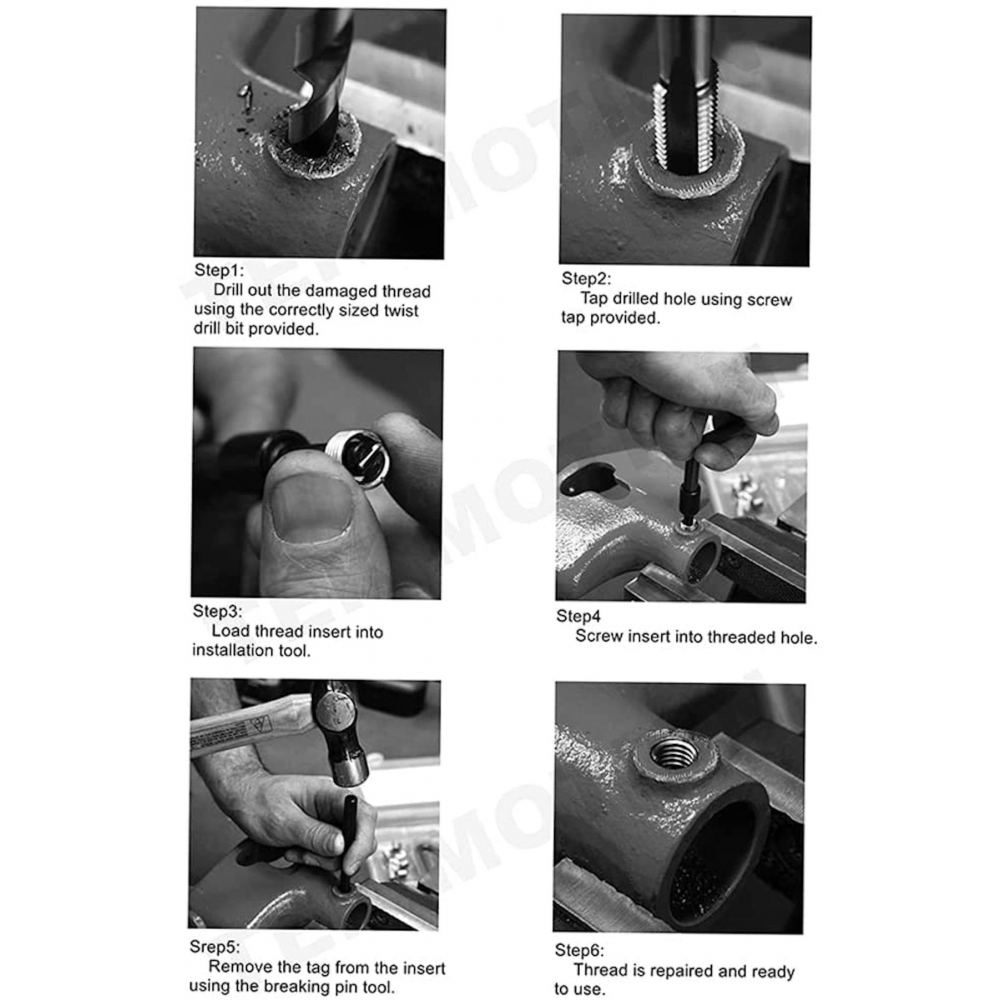 Step1:
Drill out the damaged thread using the correctly sized twist drill bit provided.

Step2:
Tap drilled hole using screw tap provided.

Step3:
Load thread insert into installation tool.

Step4
Screw insert into threaded hole.

Srep5:
Remove the tag from the insert using the breaking pin tool.

Step6:
Thread is repaired and ready to use.