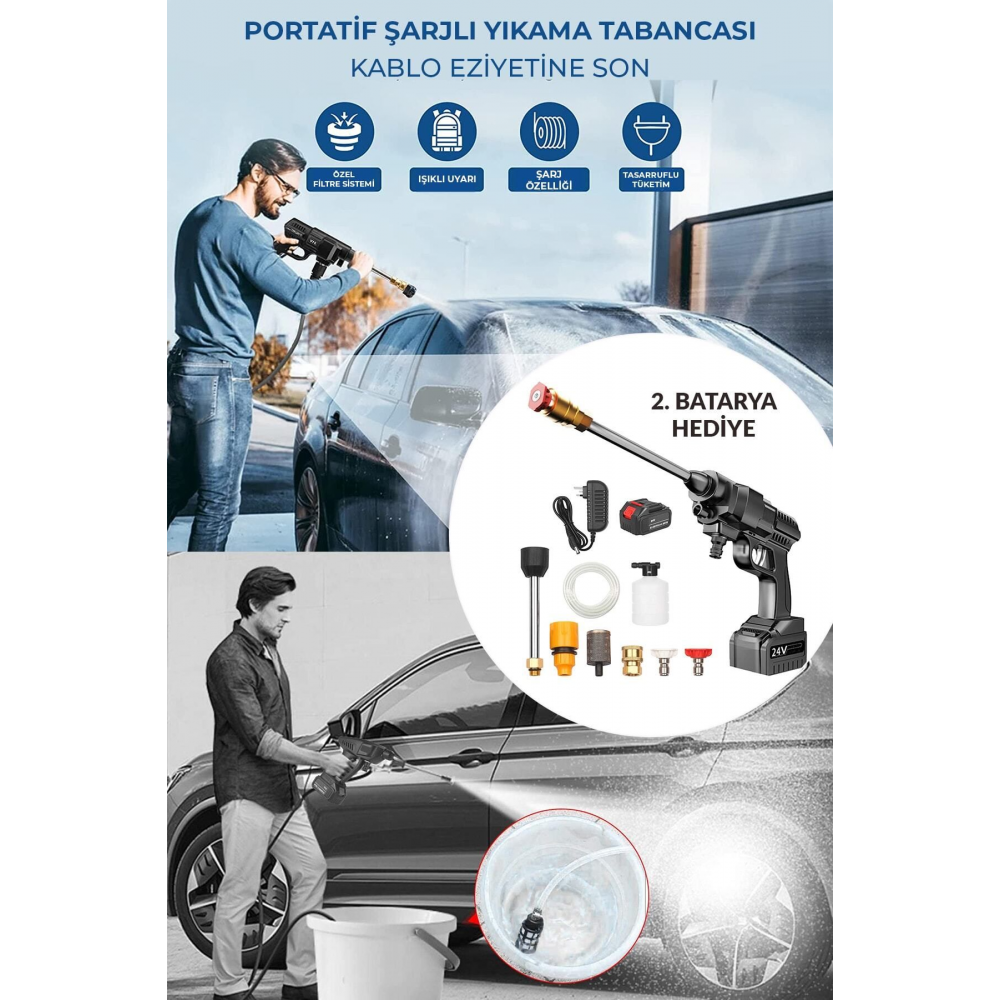 PORTATİF ŞARJLI YIKAMA TABANCASI
KABLO EZİYETİNE SON

ÖZEL FİLTRE SİSTEMİ

IŞIKLI UYARI

ŞARJ ÖZELLİĞİ

TASARRUFLU TÜKETİM

2. BATARYA HEDİYE

24V