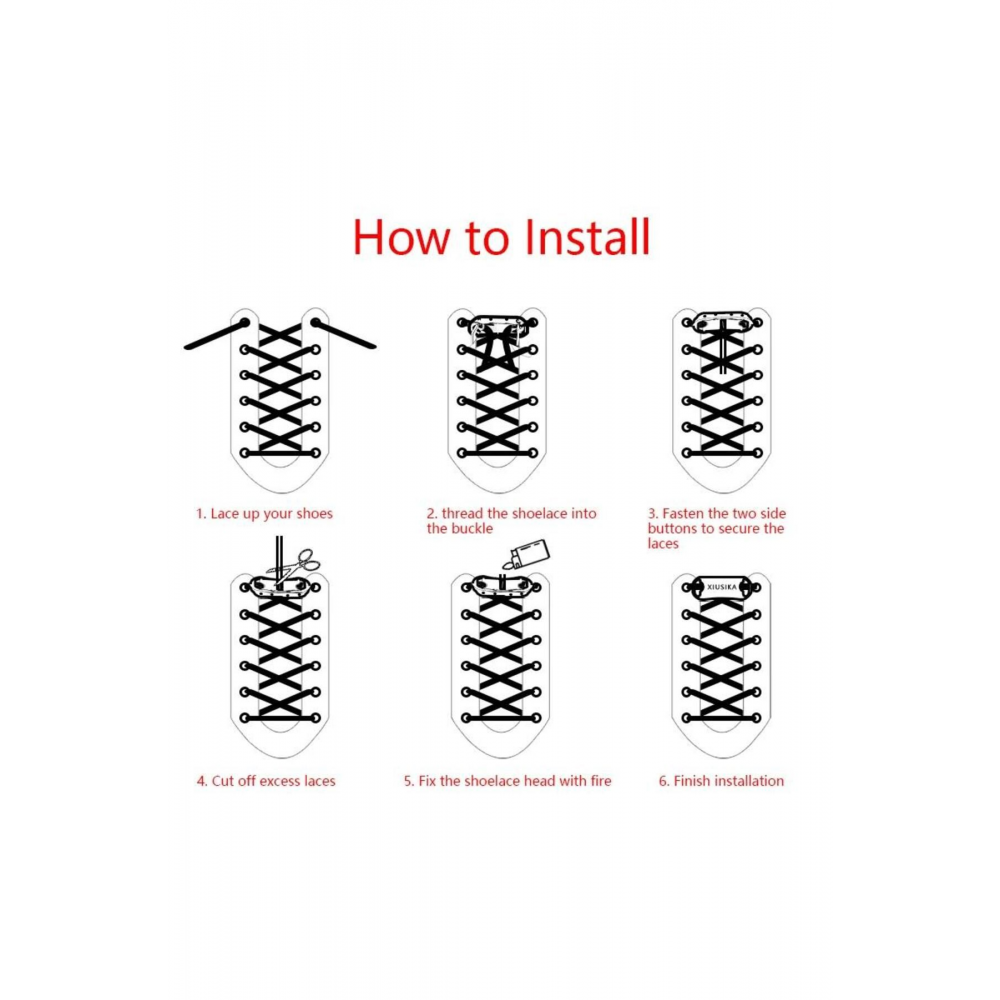 How to Install

1. Lace up your shoes

2. thread the shoelace into the buckle

3. Fasten the two side buttons to secure the laces

4. Cut off excess laces

5. Fix the shoelace head with fire

XIUSIKA

6. Finish installation