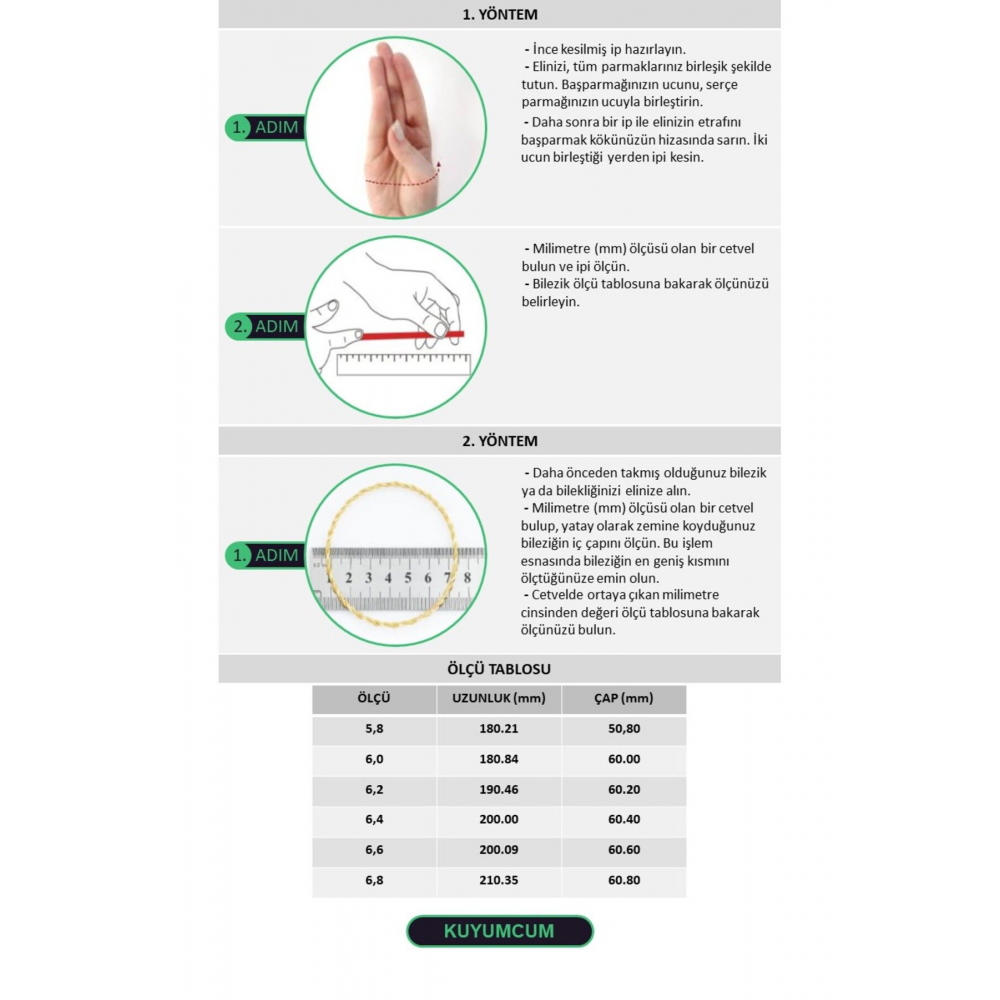 1. YÖNTEM

1. ADIM

- İnce kesilmiş ip hazırlayın.
- Elinizi, tüm parmaklarınız birleşik şekilde tutun. Başparmağınızın ucunu, serçe parmağınızın ucuyla birleştirin.
- Daha sonra bir ip ile elinizin etrafını başparmak kökünüzün hizasında sarın. İki ucun birleştiği yerden ipi kesin.

2. ADIM

- Milimetre (mm) ölçüsü olan bir cetvel bulun ve ipi ölçün.
- Bilezik ölçü tablosuna bakarak ölçünüzü belirleyin.

2. YÖNTEM

1. ADIM

1 2 3 4 5 6 7 8

- Daha önceden takmış olduğunuz bilezik ya da bilekliğinizi elinize alın.
- Milimetre (mm) ölçüsü olan bir cetvel bulup, yatay olarak zemine koyduğunuz bileziğin iç çapını ölçün. Bu işlem esnasında bileziğin en geniş kısmını ölçtüğünüze emin olun.
- Cetvelde ortaya çıkan milimetre cinsinden değeri ölçü tablosuna bakarak ölçünüzü bulun.

ÖLÇÜ TABLOSU

| ÖLÇÜ | UZUNLUK (mm) | ÇAP (mm) |
|---|---|---|
| 5,8 | 180.21 | 50,80 |
| 6,0 | 180.84 | 60.00 |
| 6,2 | 190.46 | 60.20 |
| 6,4 | 200.00 | 60.40 |
| 6,6 | 200.09 | 60.60 |
| 6,8 | 210.35 | 60.80 |

KUYUMCUM